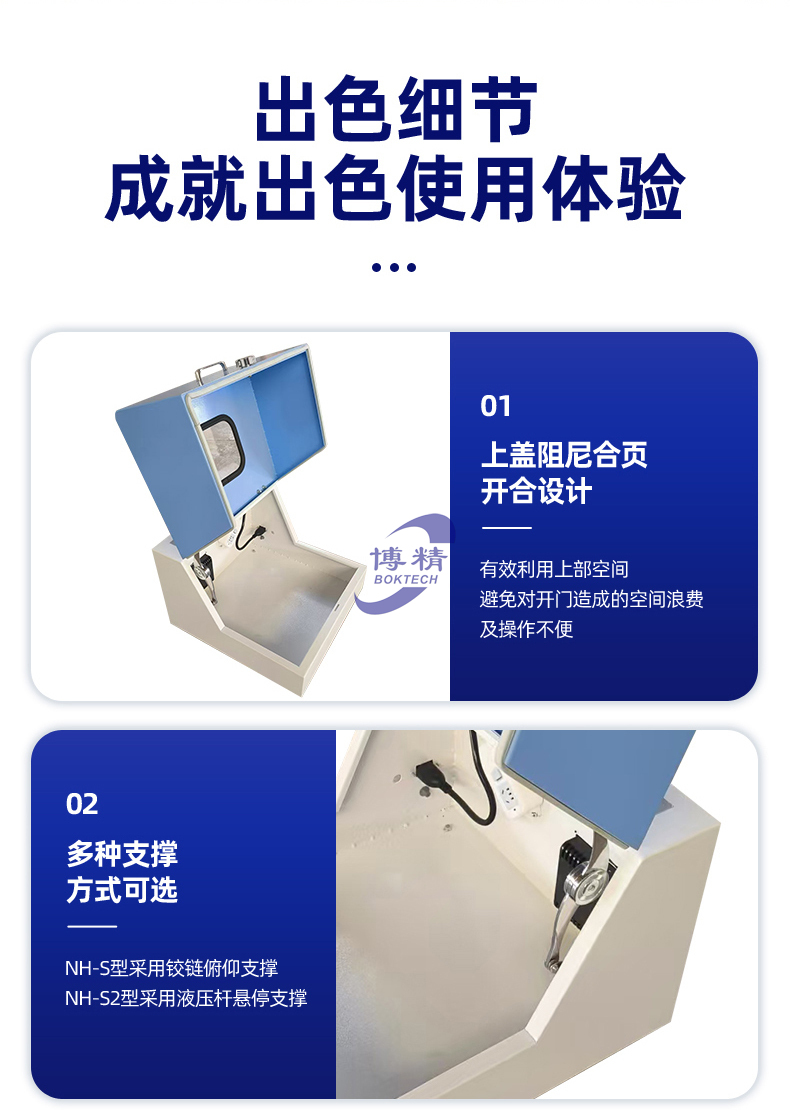 出色细节
成就出色使用体验

博精
BOKTECH

01

上盖阻尼合页
开合设计

有效利用上部空间
避免对开门造成的空间浪费
及操作不便

02

多种支撑
方式可选

NH-S型采用铰链俯仰支撑
NH-S2型采用液压杆悬停支撑